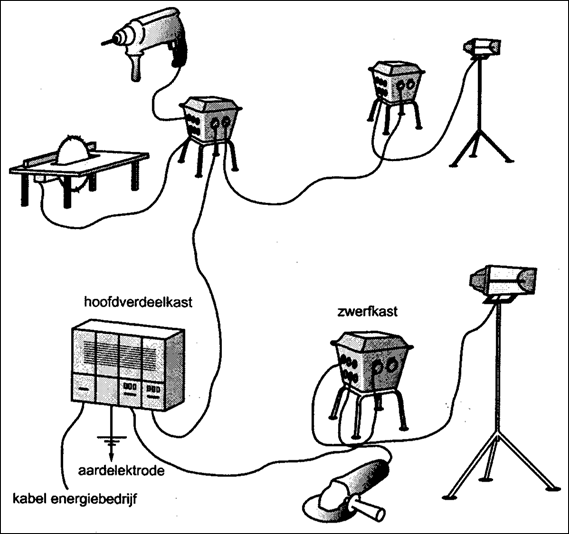 hoofdverdeelkast

zwerfkast

aardelektrode

kabel energiebedrijf